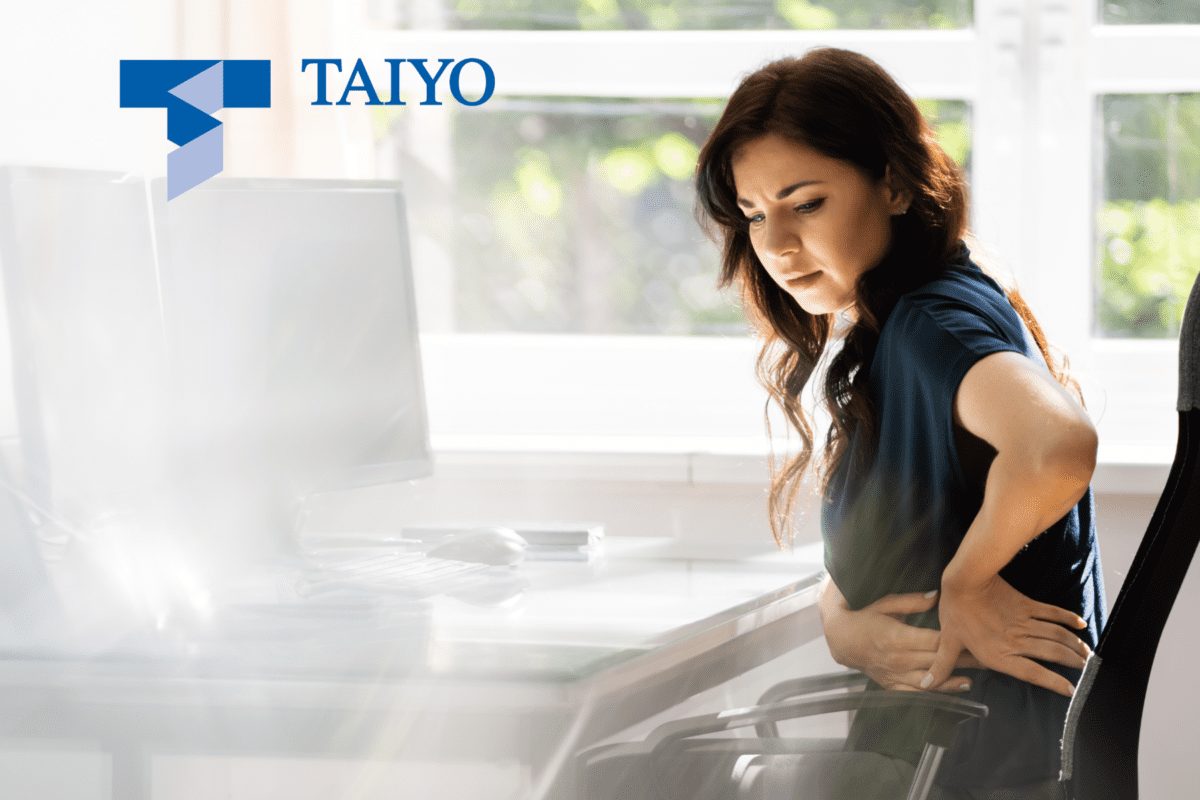 TAIYO